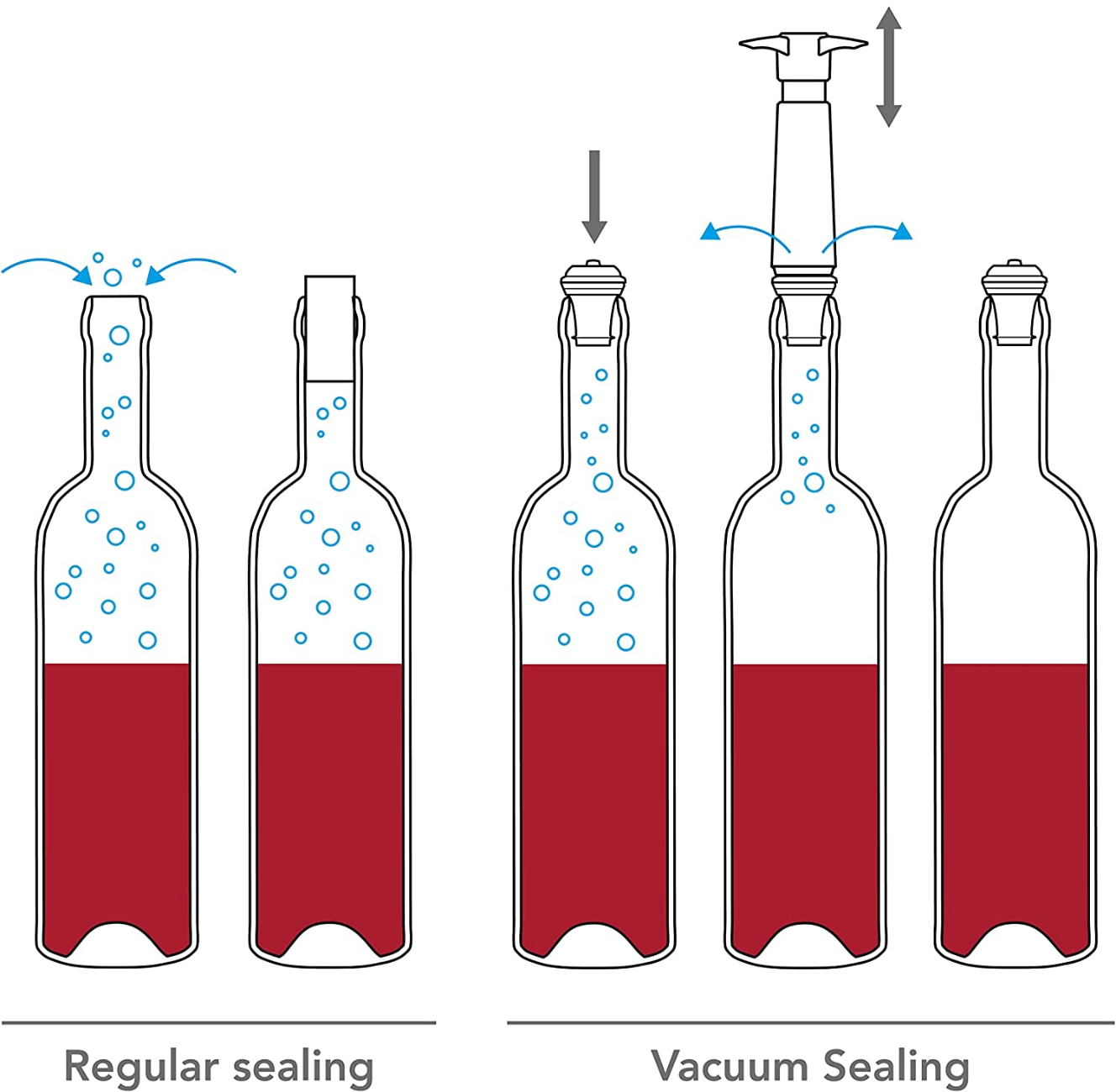 Regular sealing

Vacuum Sealing